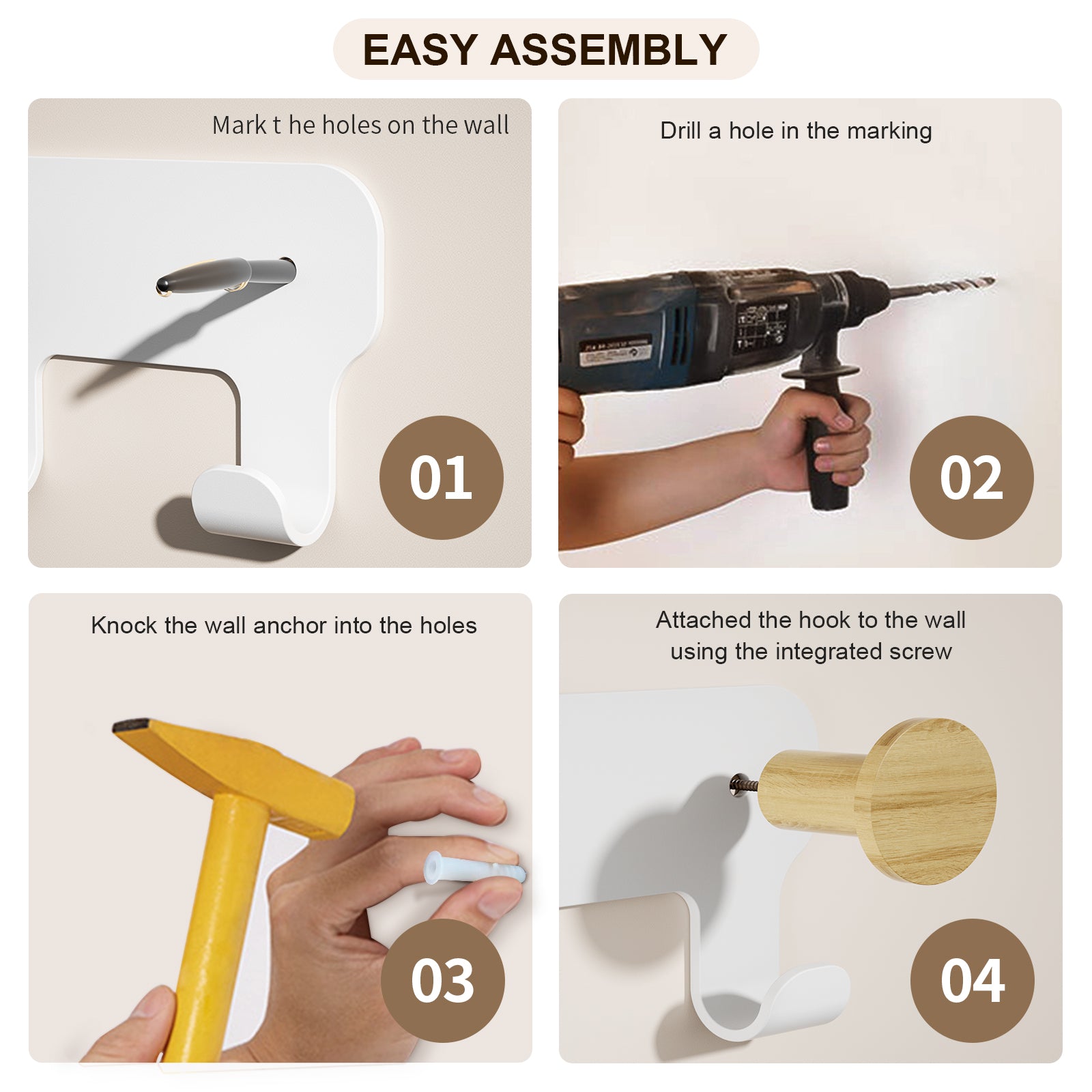 EASY ASSEMBLY

Mark t he holes on the wall

01

Drill a hole in the marking

02

Knock the wall anchor into the holes

03

Attached the hook to the wall using the integrated screw

04