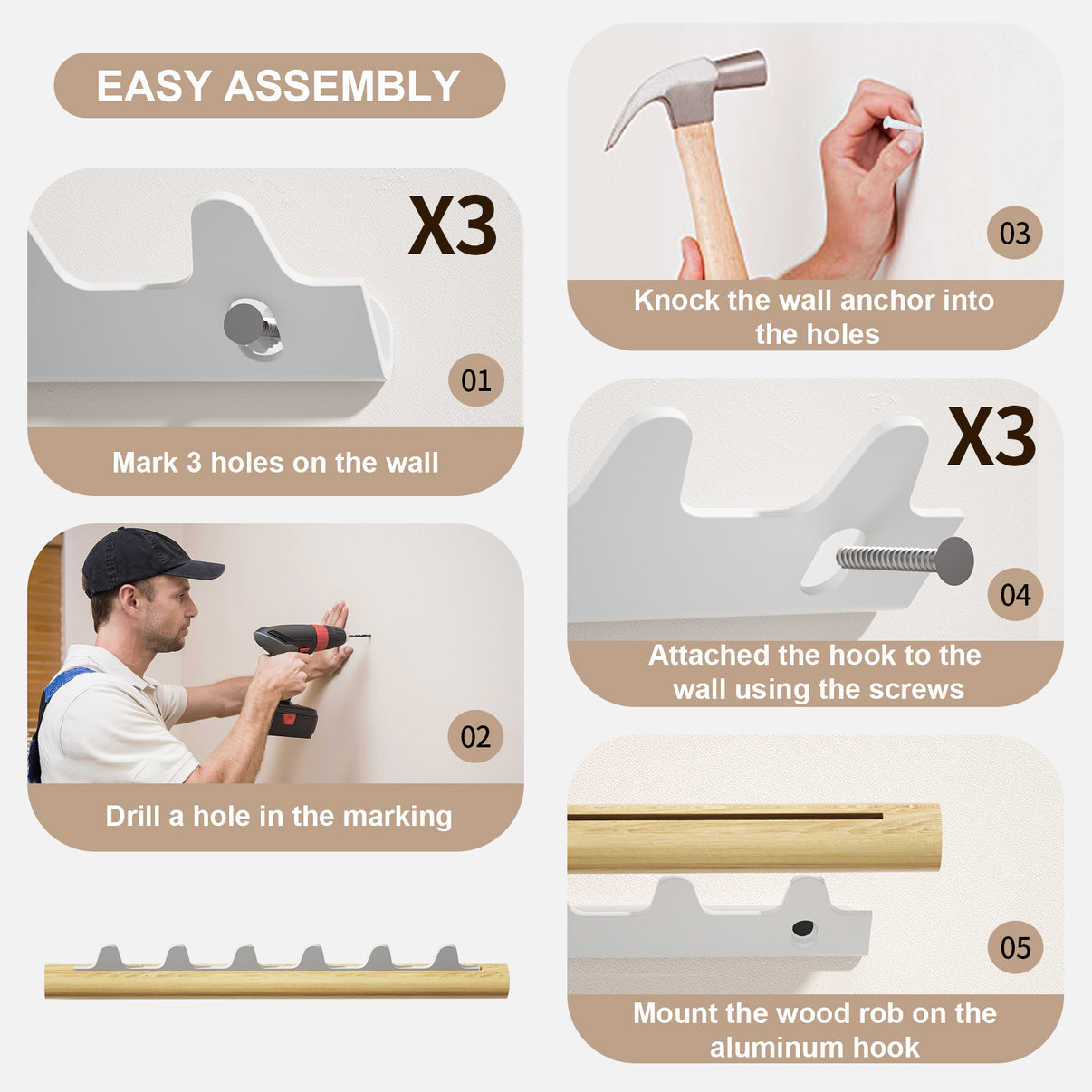 EASY ASSEMBLY

X3

01

Mark 3 holes on the wall

02

Drill a hole in the marking

03

Knock the wall anchor into the holes

X3

04

Attached the hook to the wall using the screws

05

Mount the wood rob on the aluminum hook