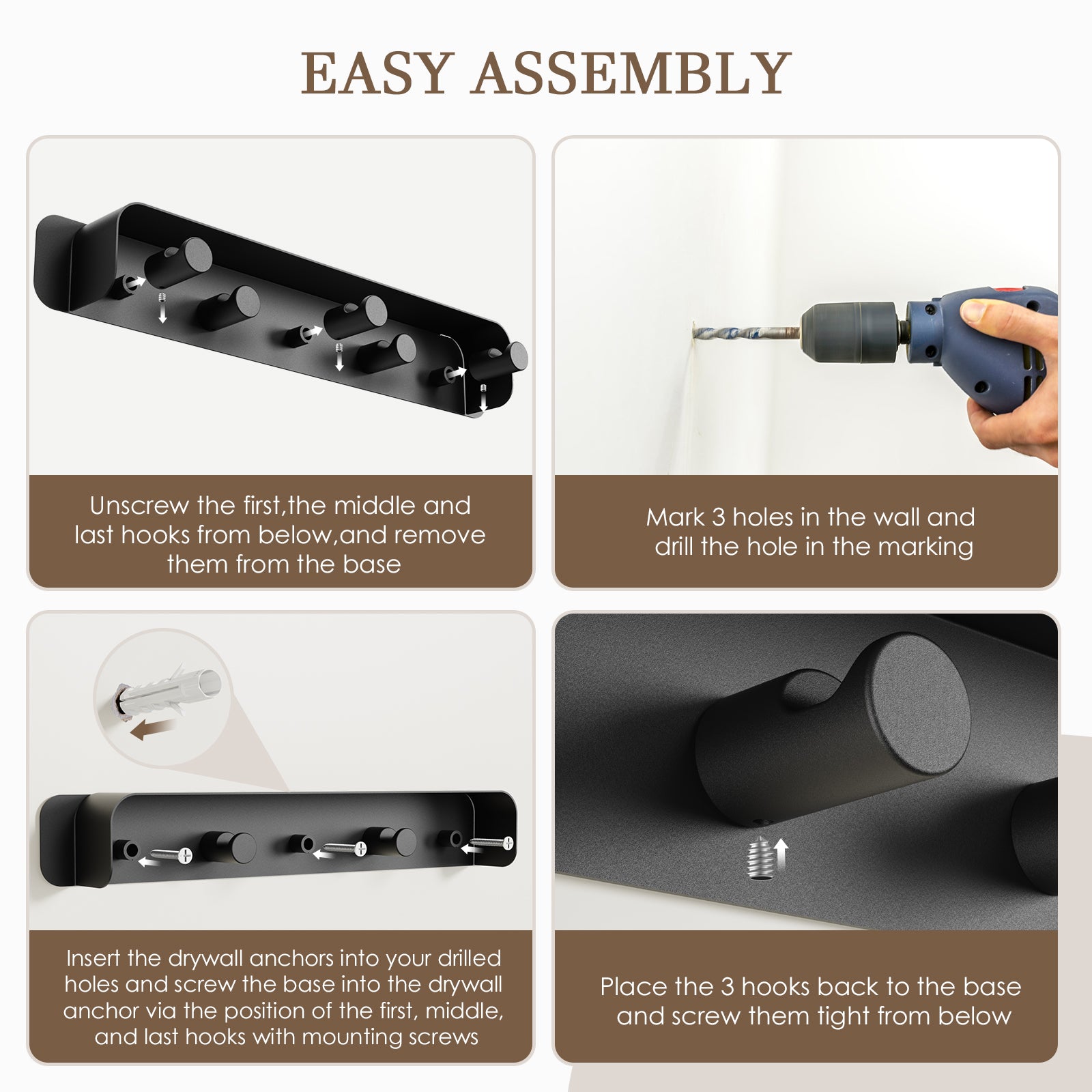 EASY ASSEMBLY

Unscrew the first,the middle and last hooks from below,and remove them from the base

Mark 3 holes in the wall and drill the hole in the marking

Insert the drywall anchors into your drilled holes and screw the base into the drywall anchor via the position of the first, middle, and last hooks with mounting screws

Place the 3 hooks back to the base and screw them tight from below