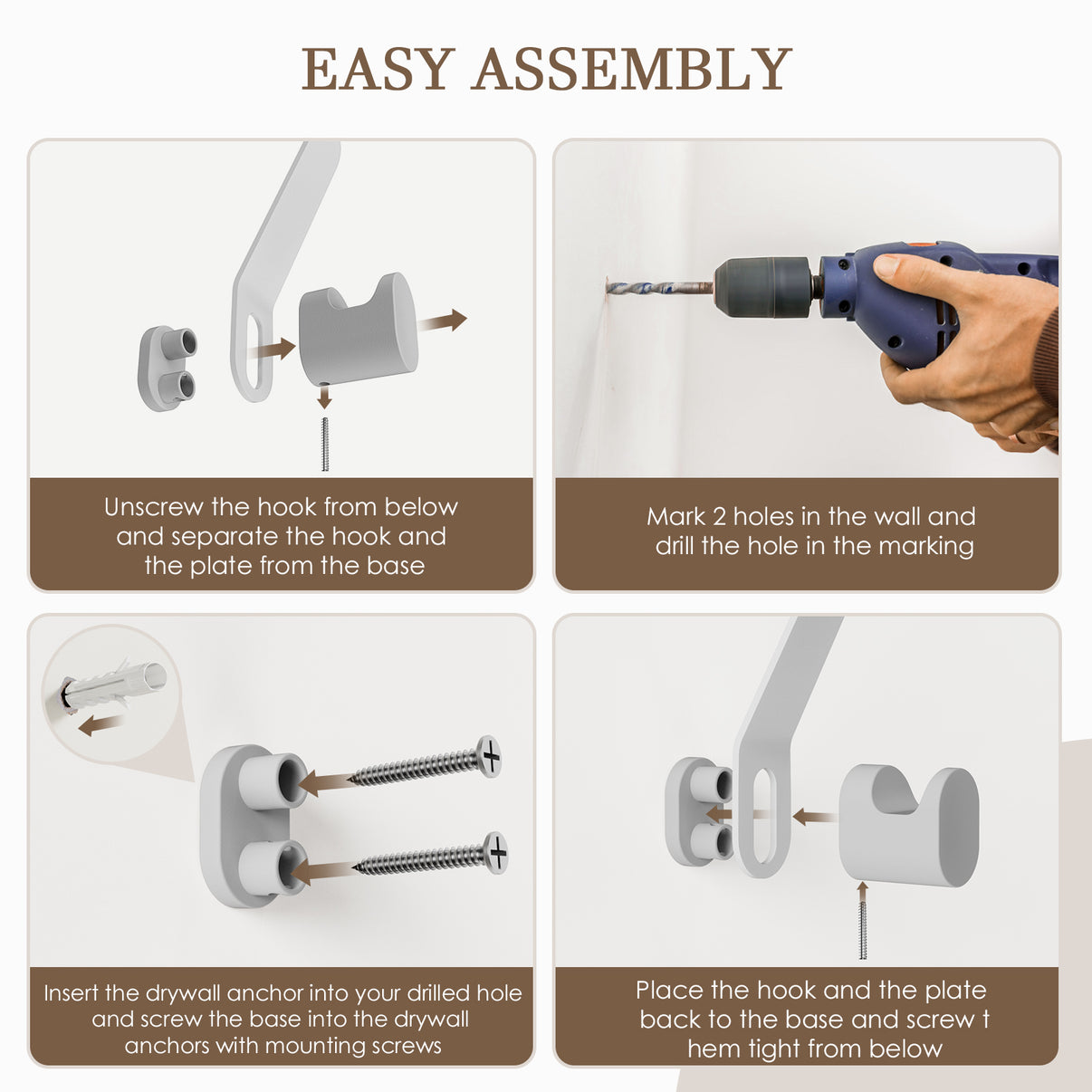 EASY ASSEMBLY

Unscrew the hook from below and separate the hook and the plate from the base

Mark 2 holes in the wall and drill the hole in the marking

Insert the drywall anchor into your drilled hole and screw the base into the drywall anchors with mounting screws

Place the hook and the plate back to the base and screw t hem tight from below