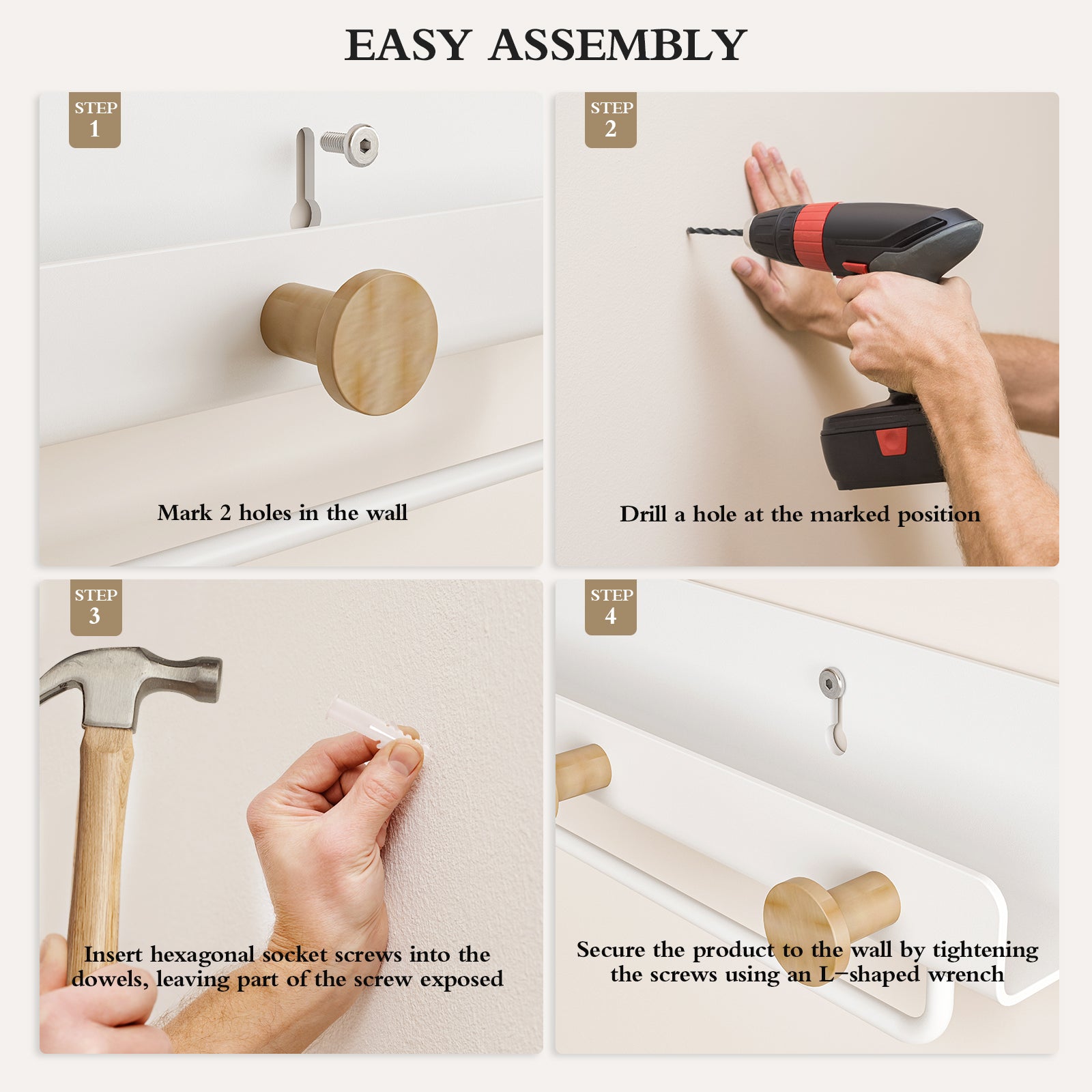 EASY ASSEMBLY

STEP 1

Mark 2 holes in the wall

STEP 2

Drill a hole at the marked position

STEP 3

Insert hexagonal socket screws into the dowels, leaving part of the screw exposed

STEP 4

Secure the product to the wall by tightening the screws using an L-shaped wrench