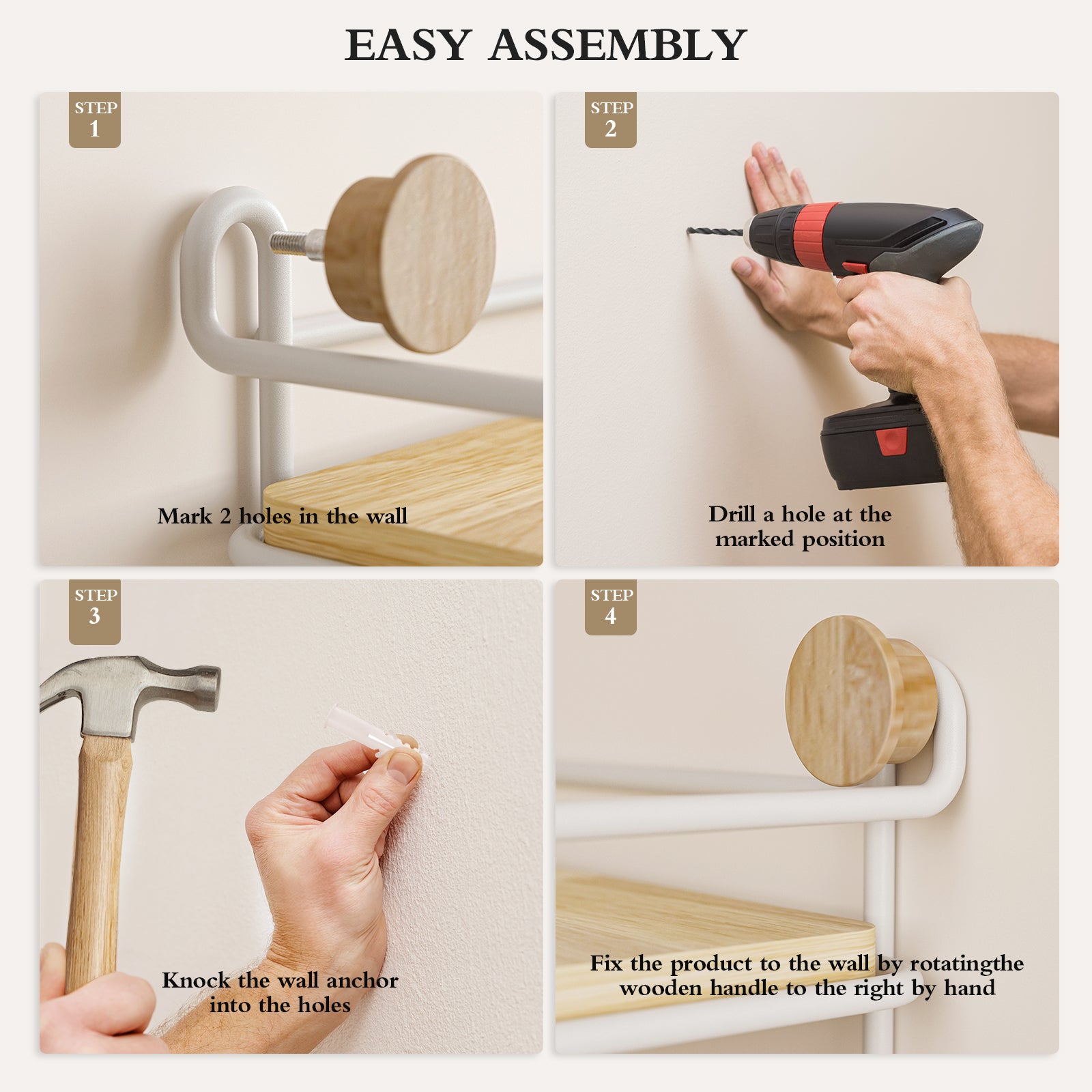 EASY ASSEMBLY

STEP
1

Mark 2 holes in the wall

STEP
2

Drill a hole at the marked position

STEP
3

Knock the wall anchor into the holes

STEP
4

Fix the product to the wall by rotatingthe wooden handle to the right by hand