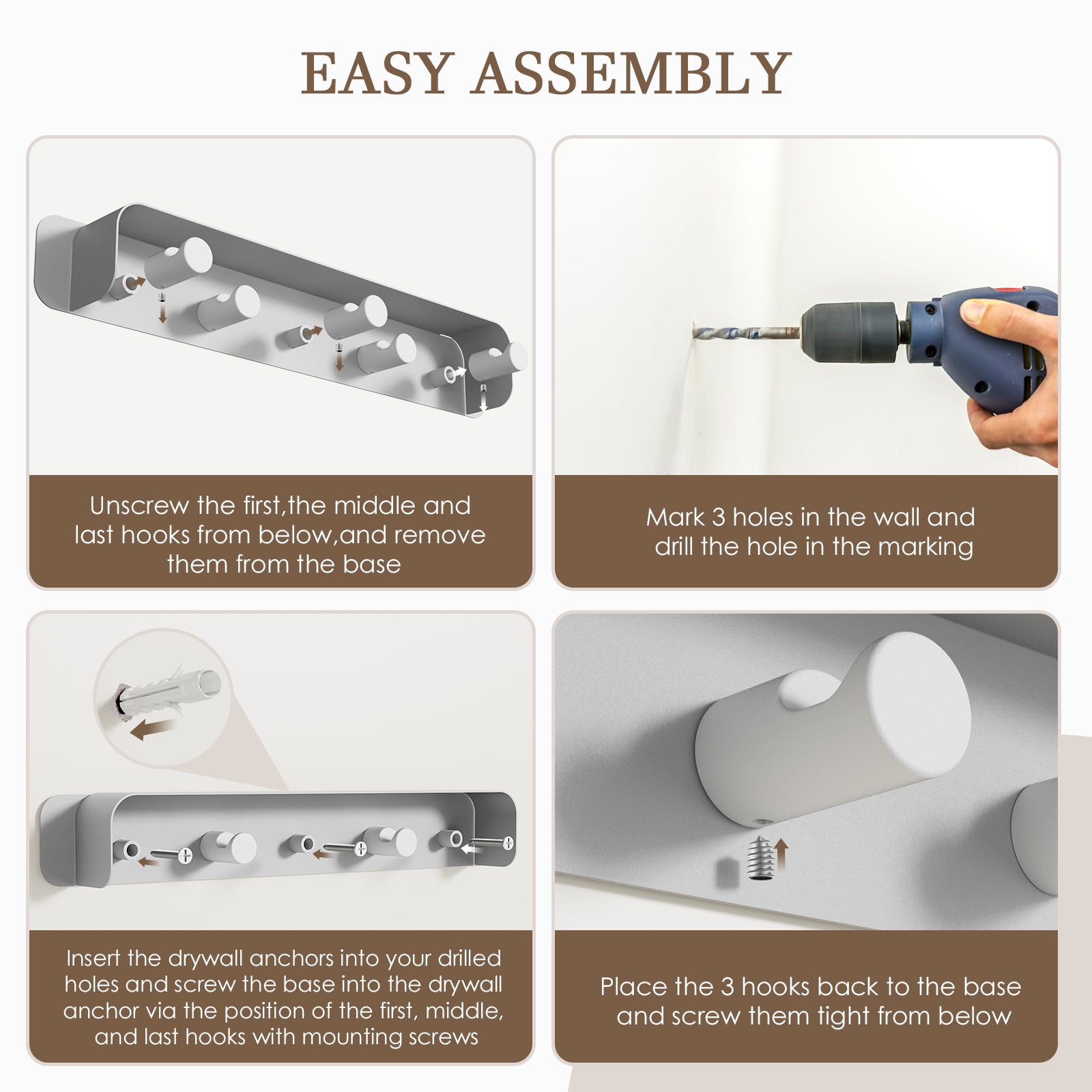 EASY ASSEMBLY

Unscrew the first,the middle and last hooks from below,and remove them from the base

Mark 3 holes in the wall and drill the hole in the marking

Insert the drywall anchors into your drilled holes and screw the base into the drywall anchor via the position of the first, middle, and last hooks with mounting screws

Place the 3 hooks back to the base and screw them tight from below