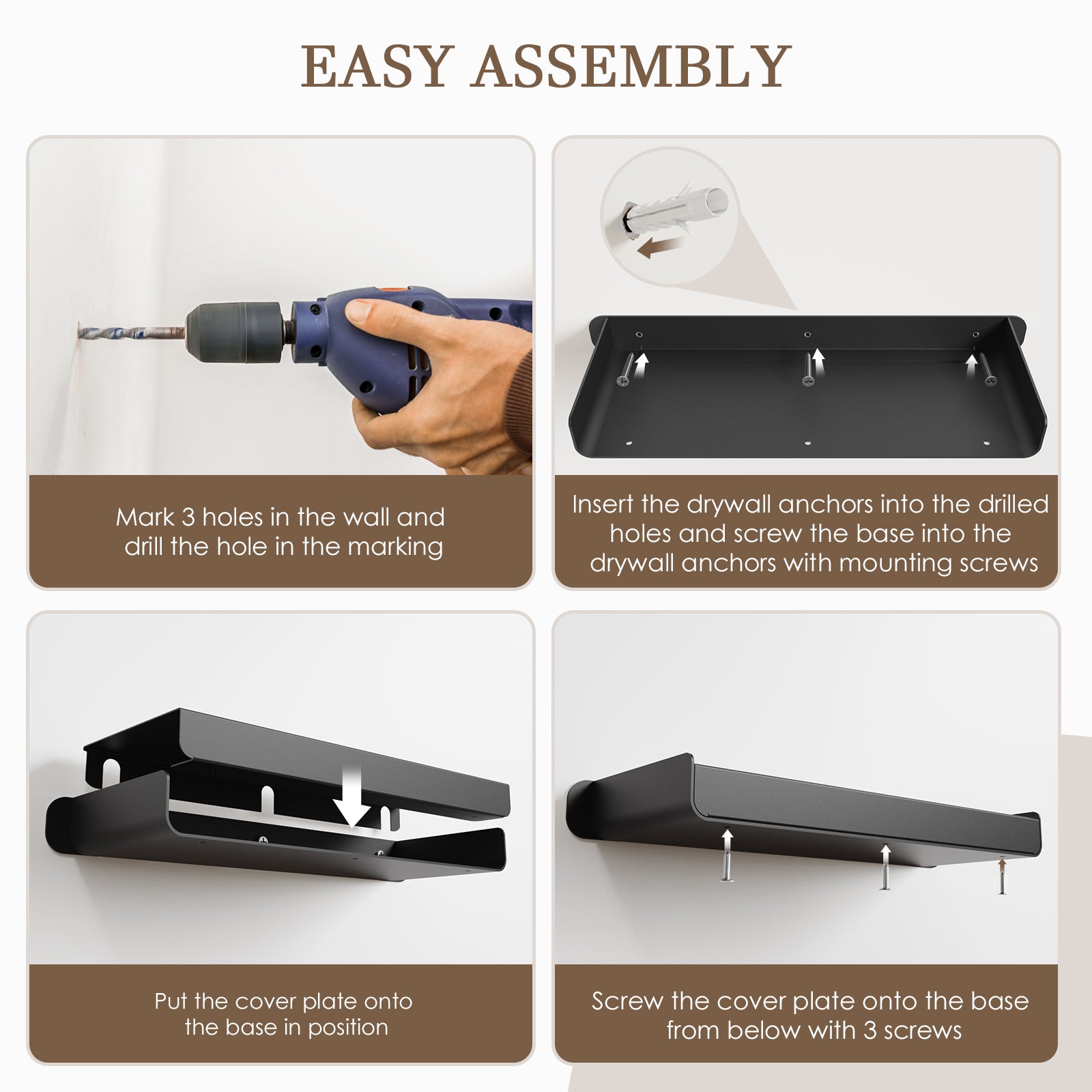 EASY ASSEMBLY

Mark 3 holes in the wall and drill the hole in the marking

Insert the drywall anchors into the drilled holes and screw the base into the drywall anchors with mounting screws

Put the cover plate onto the base in position

Screw the cover plate onto the base from below with 3 screws