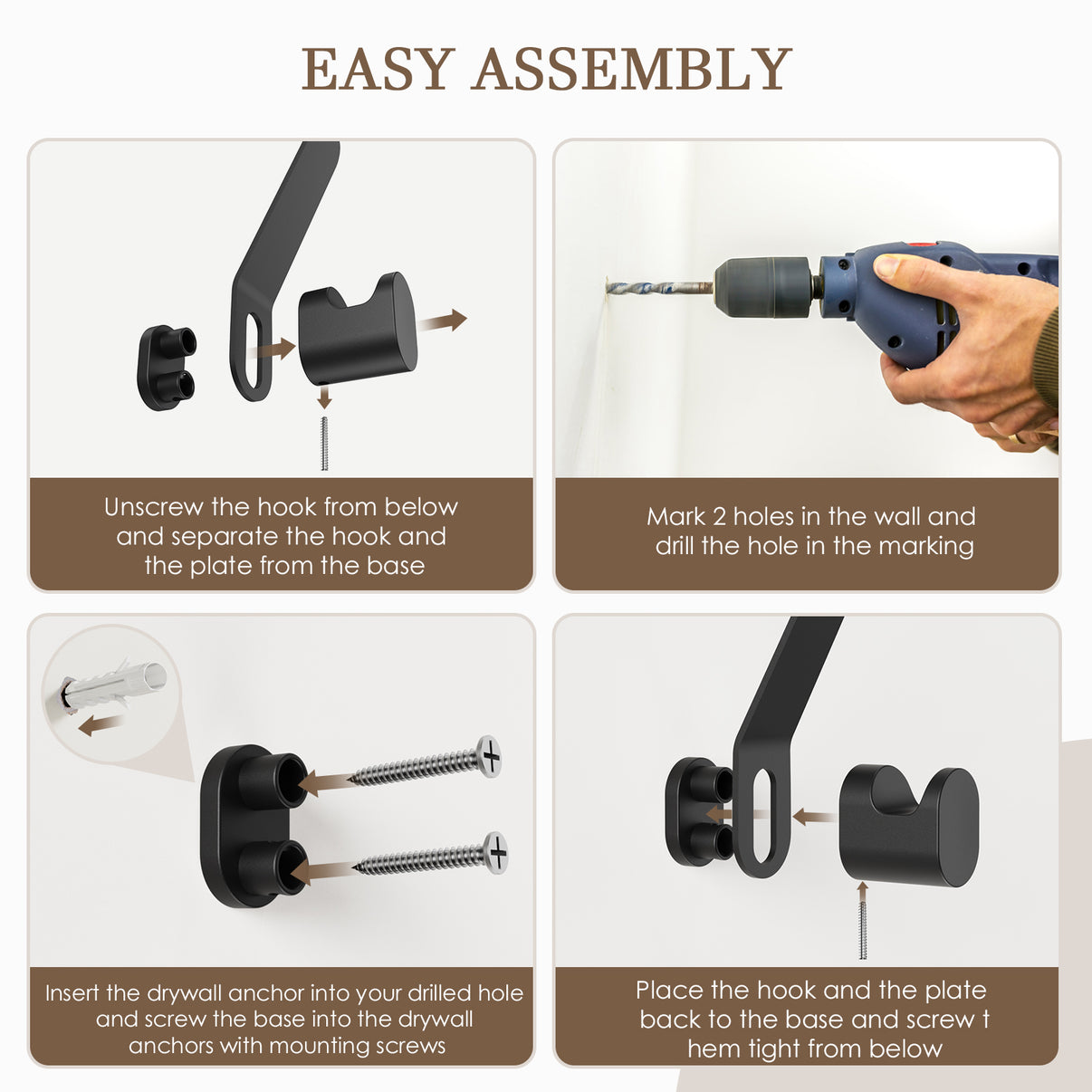 EASY ASSEMBLY

Unscrew the hook from below and separate the hook and the plate from the base

Mark 2 holes in the wall and drill the hole in the marking

Insert the drywall anchor into your drilled hole and screw the base into the drywall anchors with mounting screws

Place the hook and the plate back to the base and screw t hem tight from below