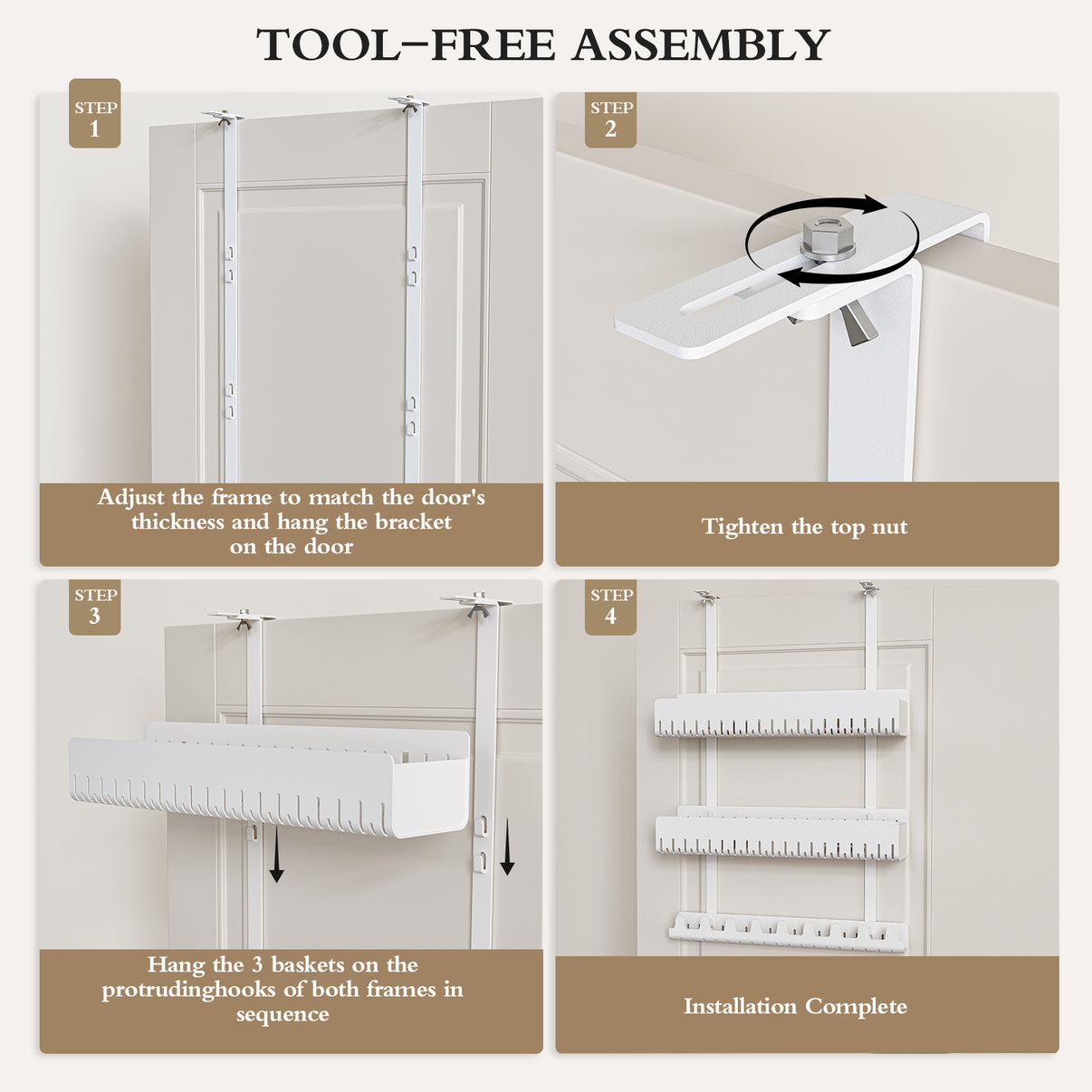 TOOL-FREE ASSEMBLY

STEP
1

Adjust the frame to match the door's thickness and hang the bracket on the door

STEP
2

Tighten the top nut

STEP
3

Hang the 3 baskets on the protrudinghooks of both frames in sequence

STEP
4

Installation Complete