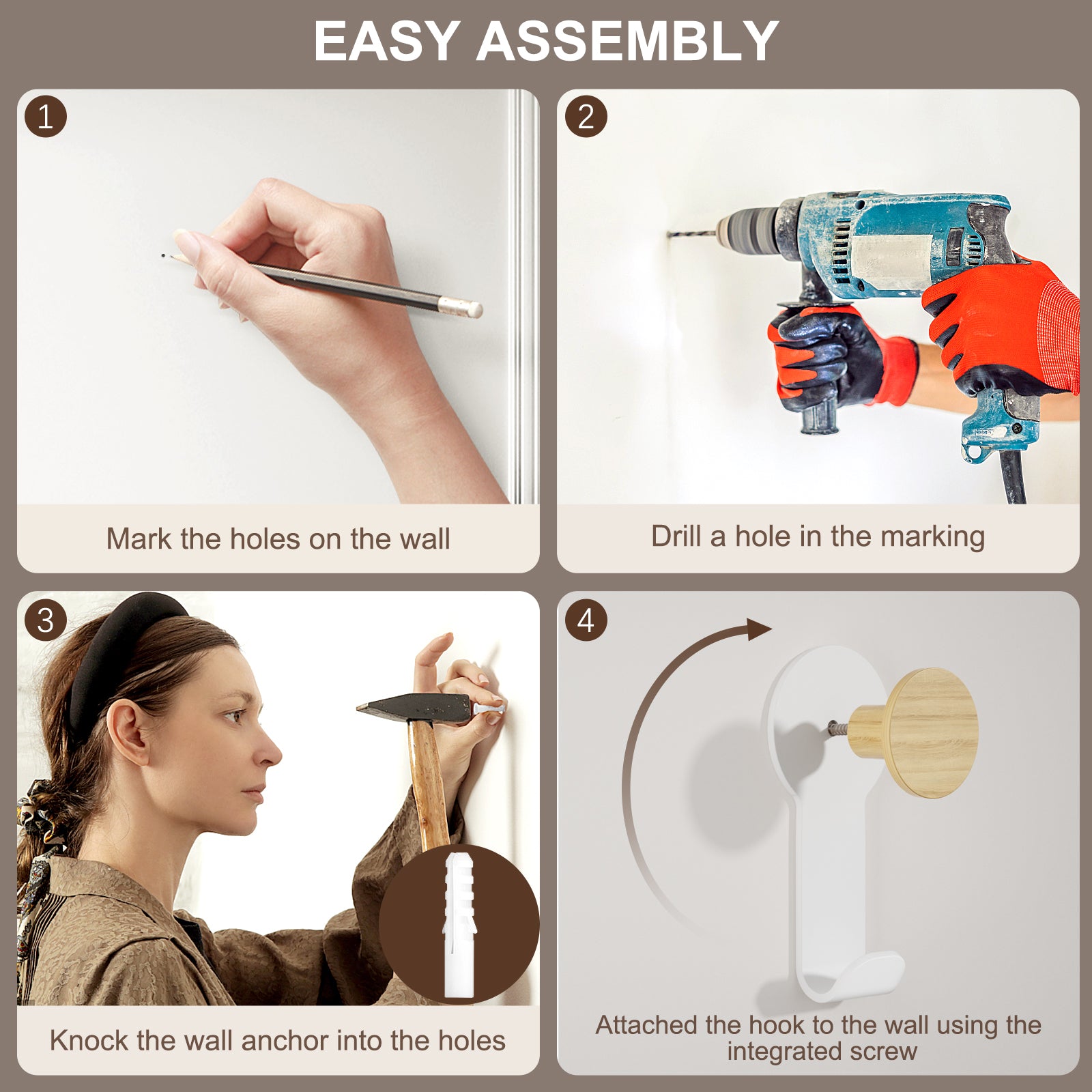 EASY ASSEMBLY

1

Mark the holes on the wall

2

Drill a hole in the marking

3

Knock the wall anchor into the holes

4

Attached the hook to the wall using the integrated screw