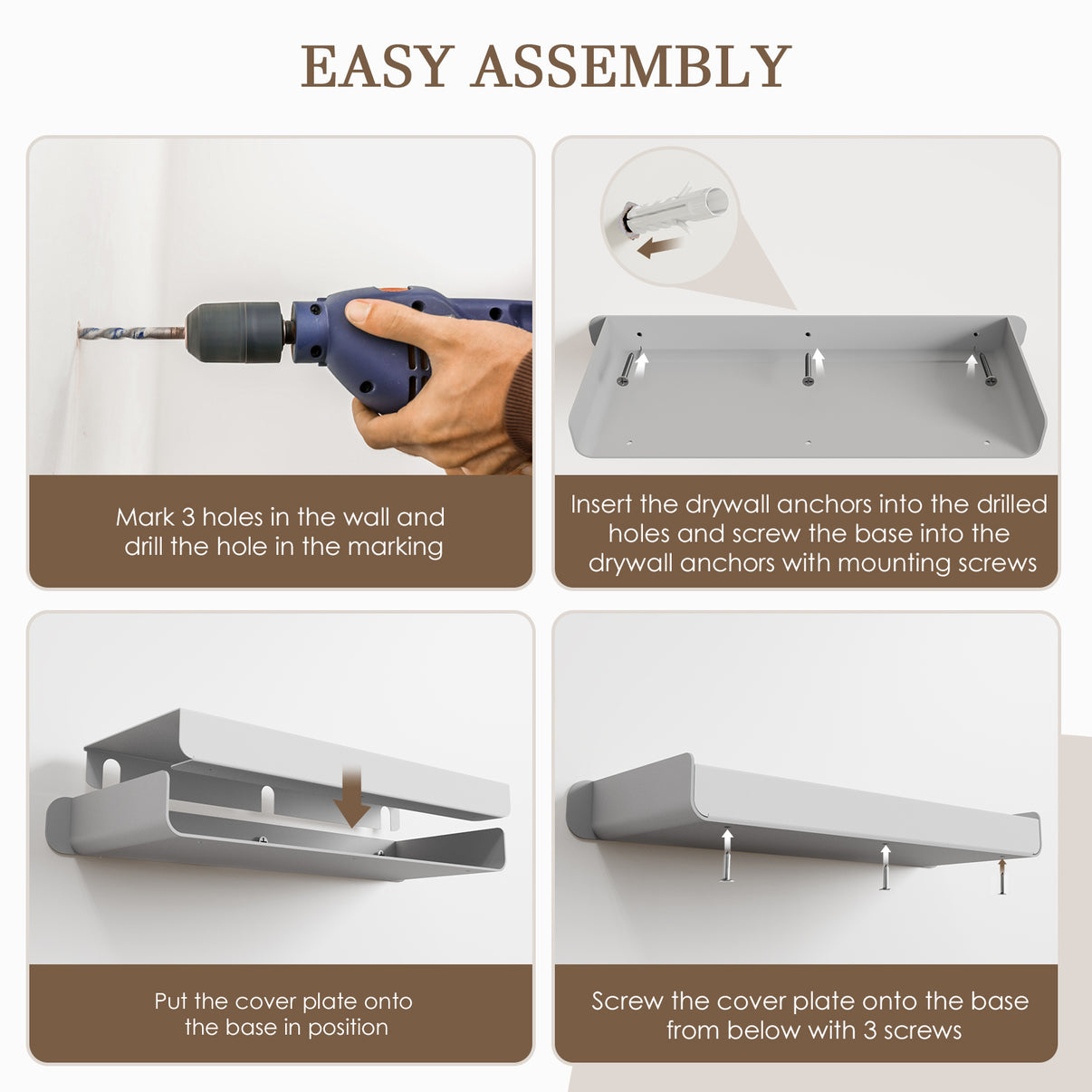 EASY ASSEMBLY

Mark 3 holes in the wall and drill the hole in the marking

Insert the drywall anchors into the drilled holes and screw the base into the drywall anchors with mounting screws

Put the cover plate onto the base in position

Screw the cover plate onto the base from below with 3 screws