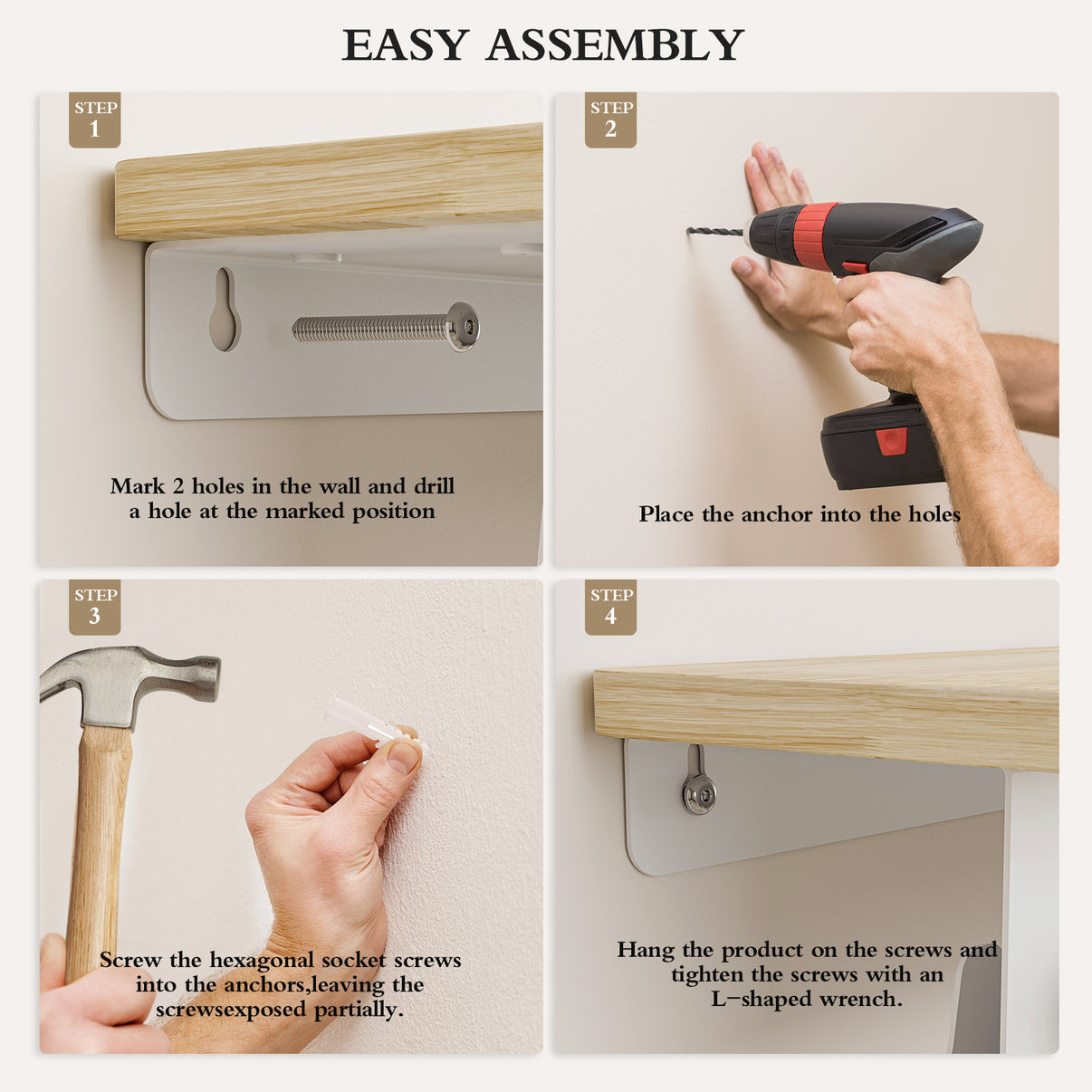 EASY ASSEMBLY

STEP
1

Mark 2 holes in the wall and drill a hole at the marked position

STEP
2

Place the anchor into the holes

STEP
3

Screw the hexagonal socket screws into the anchors,leaving the screwsexposed partially.

STEP
4

Hang the product on the screws and tighten the screws with an L-shaped wrench.