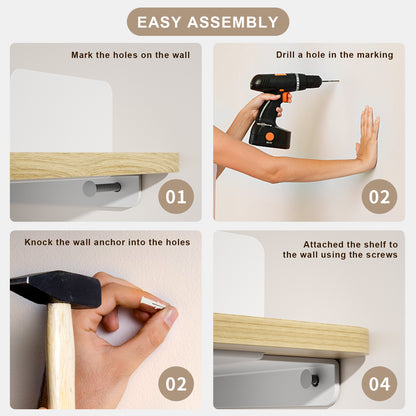 EASY ASSEMBLY

Mark the holes on the wall

01

Drill a hole in the marking

02

Knock the wall anchor into the holes

02

Attached the shelf to the wall using the screws

04