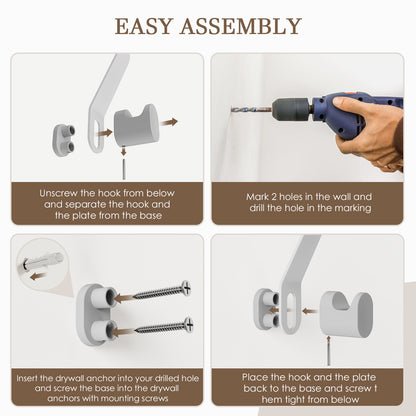 EASY ASSEMBLY

Unscrew the hook from below and separate the hook and the plate from the base

Mark 2 holes in the wall and drill the hole in the marking

Insert the drywall anchor into your drilled hole and screw the base into the drywall anchors with mounting screws

Place the hook and the plate back to the base and screw t hem tight from below