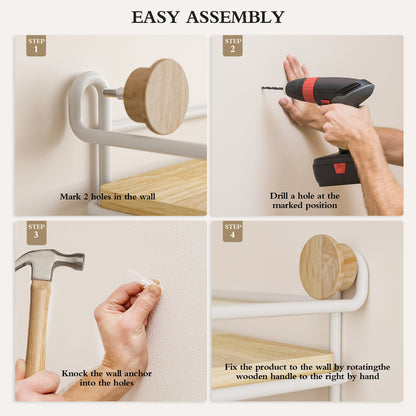 EASY ASSEMBLY

STEP 1

Mark 2 holes in the wall

STEP 2

Drill a hole at the marked position

STEP 3

Knock the wall anchor into the holes

STEP 4

Fix the product to the wall by rotatingthe wooden handle to the right by hand