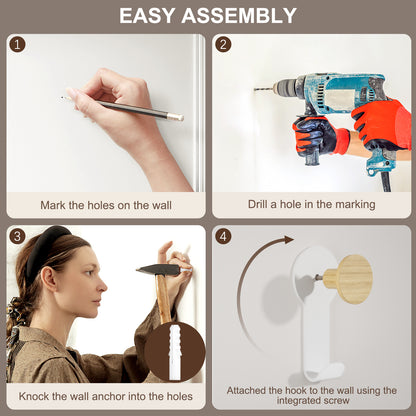 EASY ASSEMBLY

1

Mark the holes on the wall

2

Drill a hole in the marking

3

Knock the wall anchor into the holes

4

Attached the hook to the wall using the integrated screw