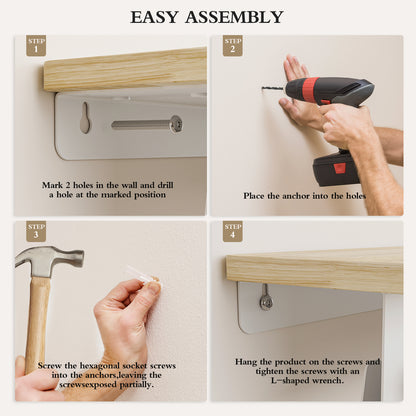 EASY ASSEMBLY

STEP 1

Mark 2 holes in the wall and drill a hole at the marked position

STEP 2

Place the anchor into the holes

STEP 3

Screw the hexagonal socket screws into the anchors,leaving the screwsexposed partially.

STEP 4

Hang the product on the screws and tighten the screws with an L-shaped wrench.